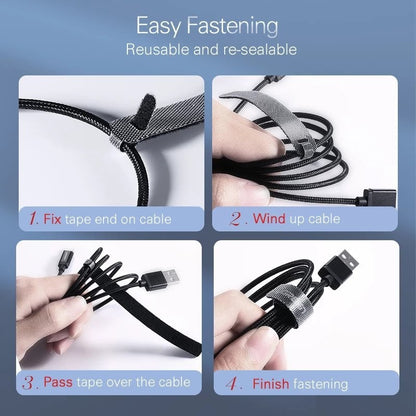 Easy Fastening

Reusable and re-sealable

1. Fix tape end on cable

2. Wind up cable

3. Pass tape over the cable

4. Finish fastening