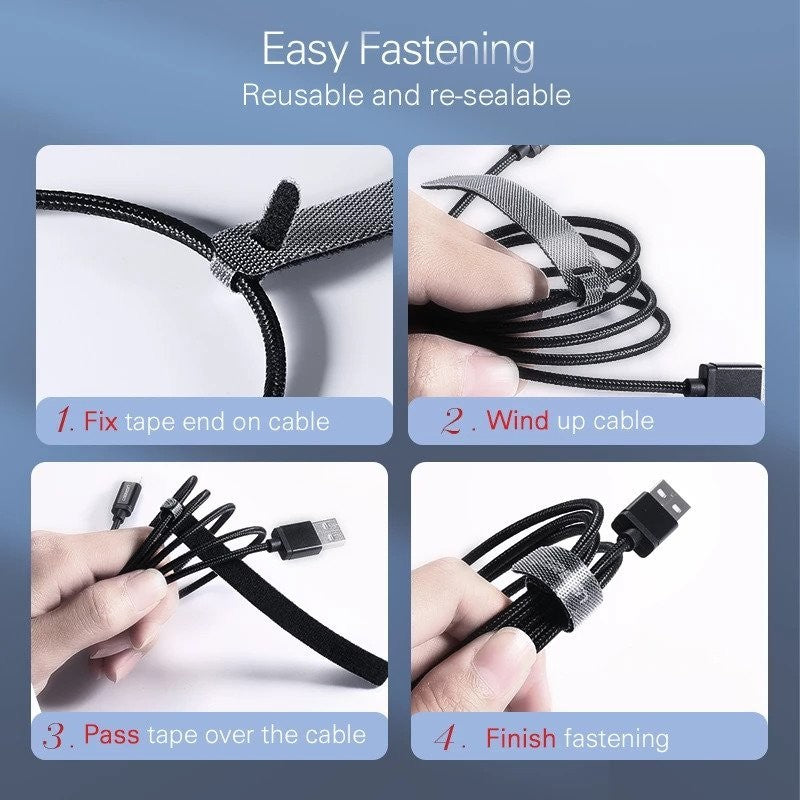 Easy Fastening
Reusable and re-sealable

1. Fix tape end on cable

2. Wind up cable

3. Pass tape over the cable

4. Finish fastening